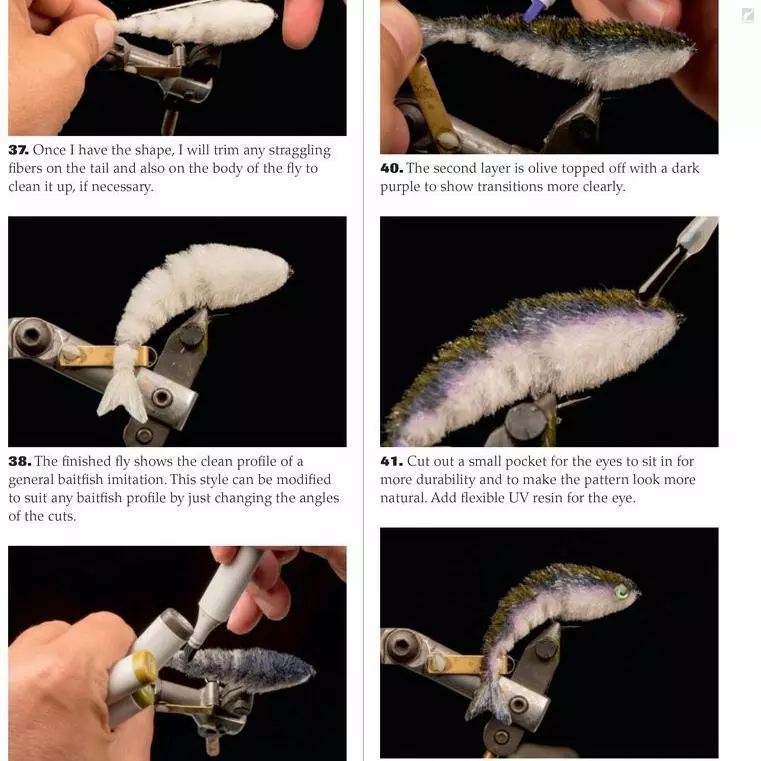 **37.** Once I have the shape, I will trim any straggling fibers on the tail and also on the body of the fly to clean it up, if necessary.

**38.** The finished fly shows the clean profile of a general baitfish imitation. This style can be modified to suit any baitfish profile by just changing the angles of the cuts.

**40.** The second layer is olive topped off with a dark purple to show transitions more clearly.

**41.** Cut out a small pocket for the eyes to sit in for more durability and to make the pattern look more natural. Add flexible UV resin for the eye.